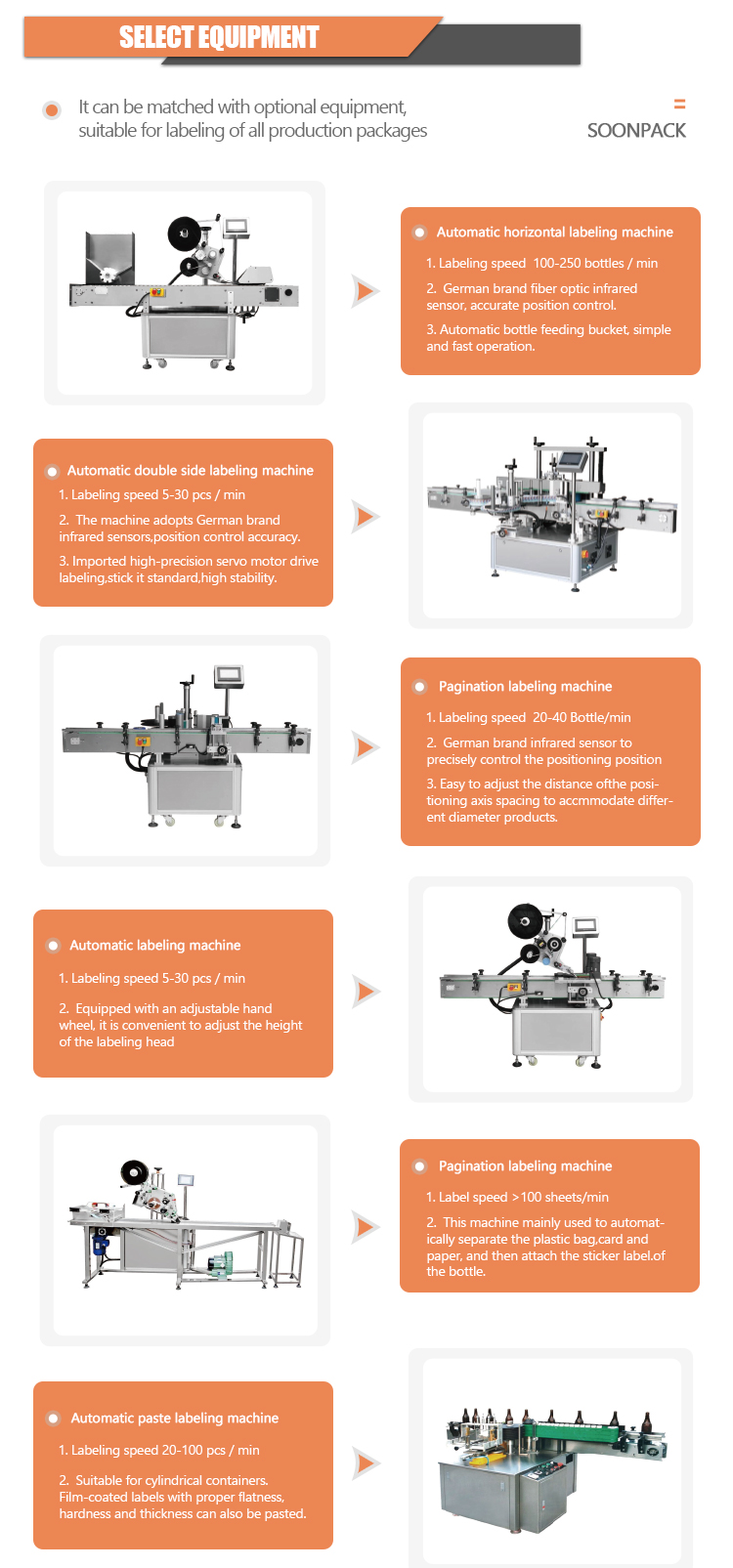 SELECT EQUIPMENT

It can be matched with optional equipment, suitable for labeling of all production packages

SOONPACK

Automatic horizontal labeling machine

1. Labeling speed 100-250 bottles / min

2. German brand fiber optic infrared sensor, accurate position control.

3. Automatic bottle feeding bucket, simple and fast operation.

Automatic double side labeling machine

1. Labeling speed 5-30 pcs / min

2. The machine adopts German brand infrared sensors,position control accuracy.

3. Imported high-precision servo motor drive labeling,stick it standard,high stability.

Pagination labeling machine

1. Labeling speed 20-40 Bottle/min

2. German brand infrared sensor to precisely control the positioning position

3. Easy to adjust the distance ofthe positioning axis spacing to accmmodate different diameter products.

Automatic labeling machine

1. Labeling speed 5-30 pcs / min

2. Equipped with an adjustable hand wheel, it is convenient to adjust the height of the labeling head

Pagination labeling machine

1. Label speed >100 sheets/min

2. This machine mainly used to automatically separate the plastic bag,card and paper, and then attach the sticker label.of the bottle.

Automatic paste labeling machine

1. Labeling speed 20-100 pcs / min

2. Suitable for cylindrical containers. Film-coated labels with proper flatness, hardness and thickness can also be pasted.