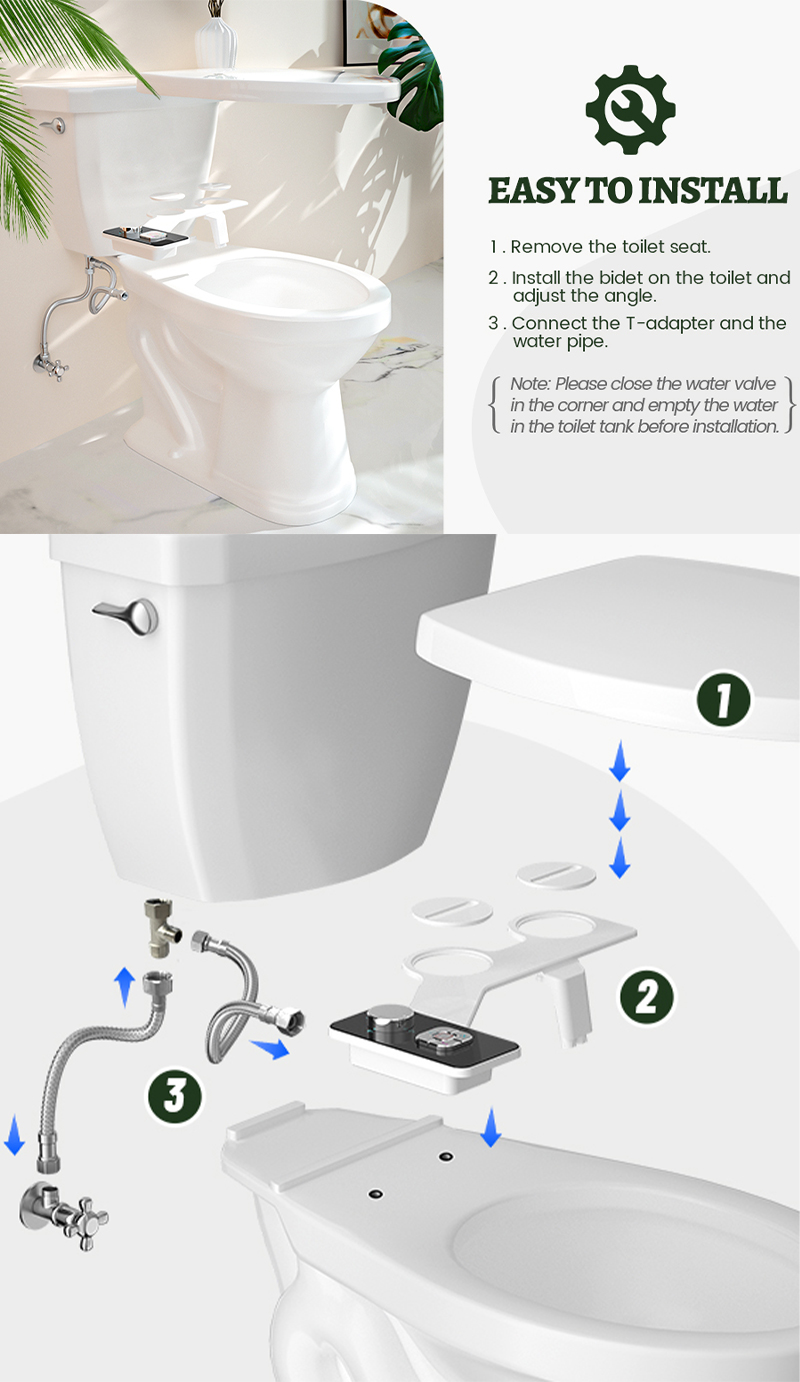 EASY TO INSTALL

1 . Remove the toilet seat.

2 . Install the bidet on the toilet and adjust the angle.

3 . Connect the T-adapter and the water pipe.

Note: Please close the water valve in the corner and empty the water in the toilet tank before installation.

1

2

3