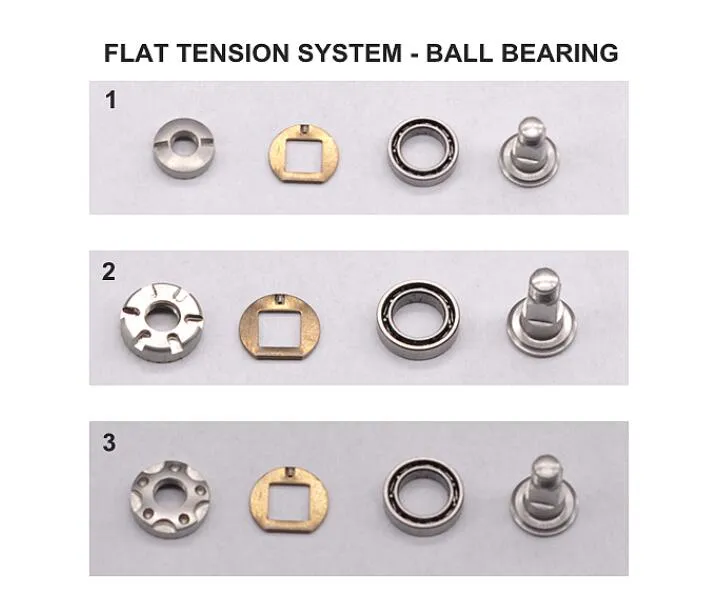 FLAT TENSION SYSTEM - BALL BEARING

1

2

3