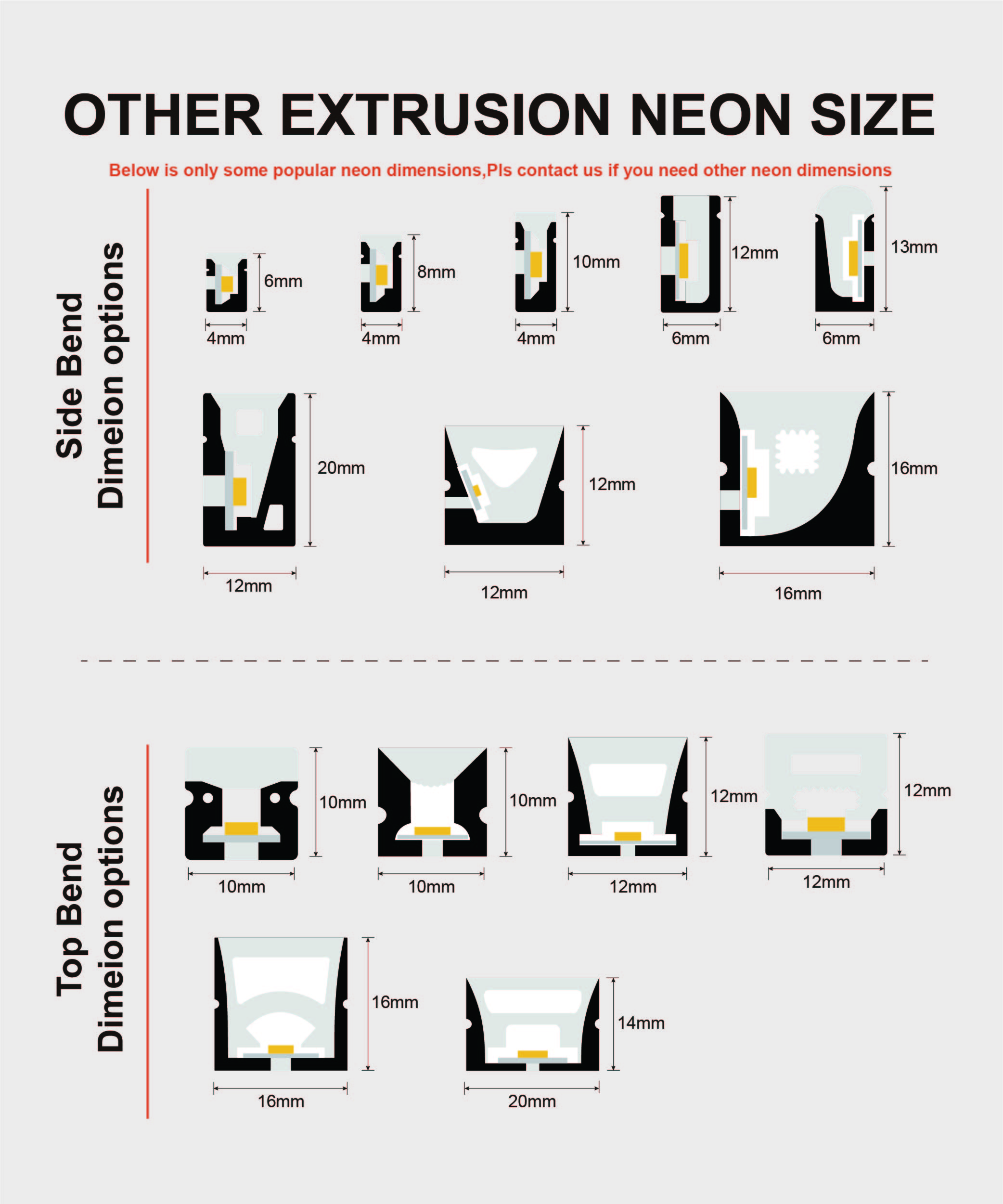 OTHER EXTRUSION NEON SIZE

Below is only some popular neon dimensions,Pls contact us if you need other neon dimensions

Side Bend Dimeion options

6mm
4mm

8mm
4mm

10mm
4mm

12mm
6mm

13mm
6mm

20mm
12mm

12mm
12mm

16mm
16mm

Top Bend Dimeion options

10mm
10mm

10mm
10mm

12mm
12mm

12mm
12mm

16mm
16mm

14mm
20mm