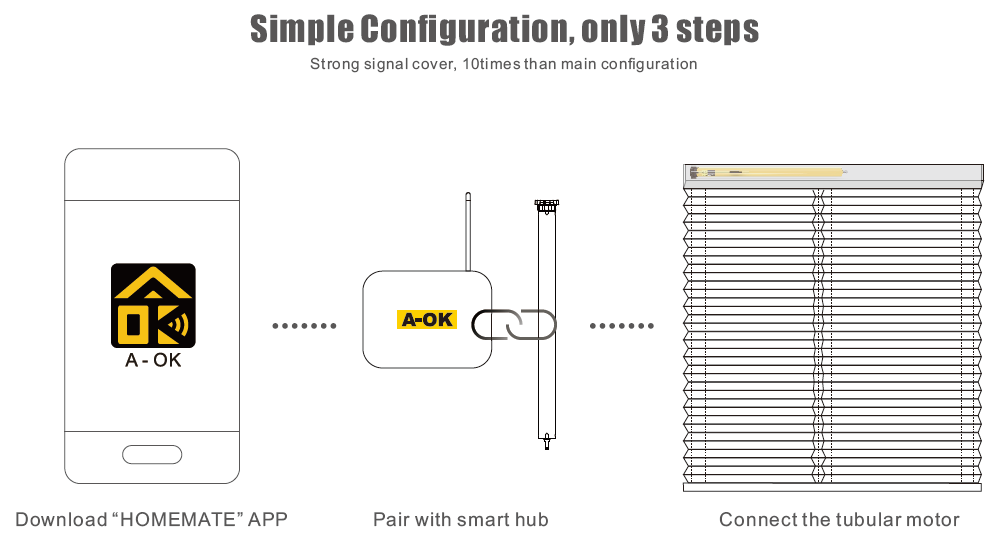 Simple Configuration, only 3 steps

Strong signal cover, 10times than main configuration

A - OK

A-OK

Download “HOMEMATE” APP

Pair with smart hub

Connect the tubular motor