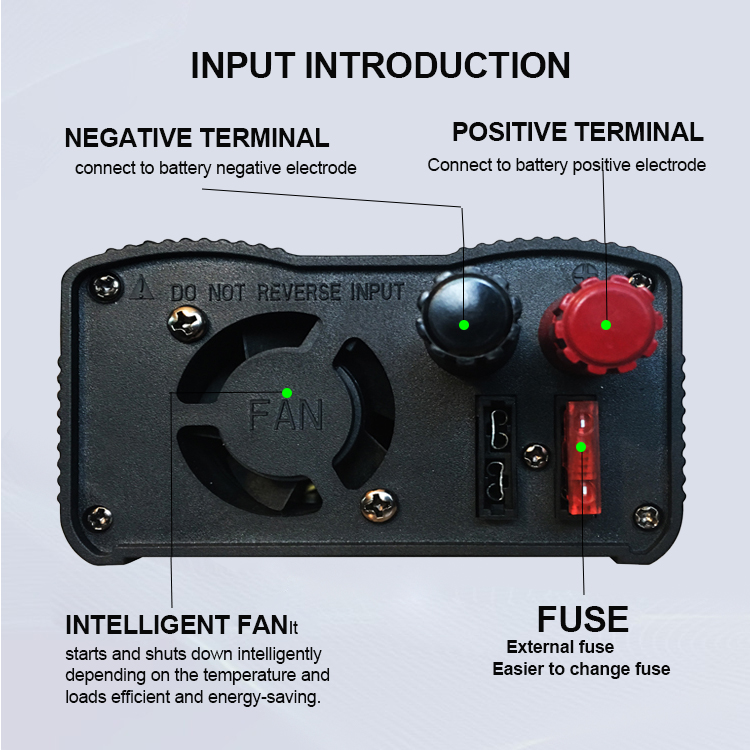 INPUT INTRODUCTION

NEGATIVE TERMINAL
connect to battery negative electrode

POSITIVE TERMINAL
Connect to battery positive electrode

DO NOT REVERSE INPUT

FAN

INTELLIGENT FANIt
starts and shuts down intelligently depending on the temperature and loads efficient and energy-saving.

FUSE
External fuse
Easier to change fuse