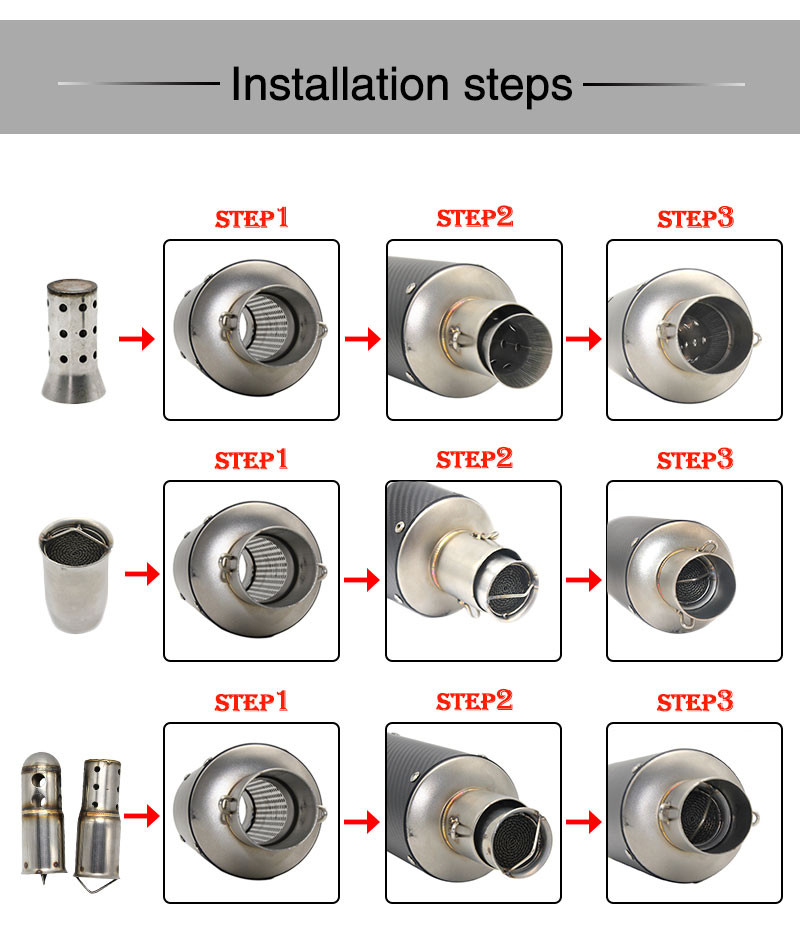 Installation steps

STEP1

STEP2

STEP3

STEP1

STEP2

STEP3

STEP1

STEP2

STEP3