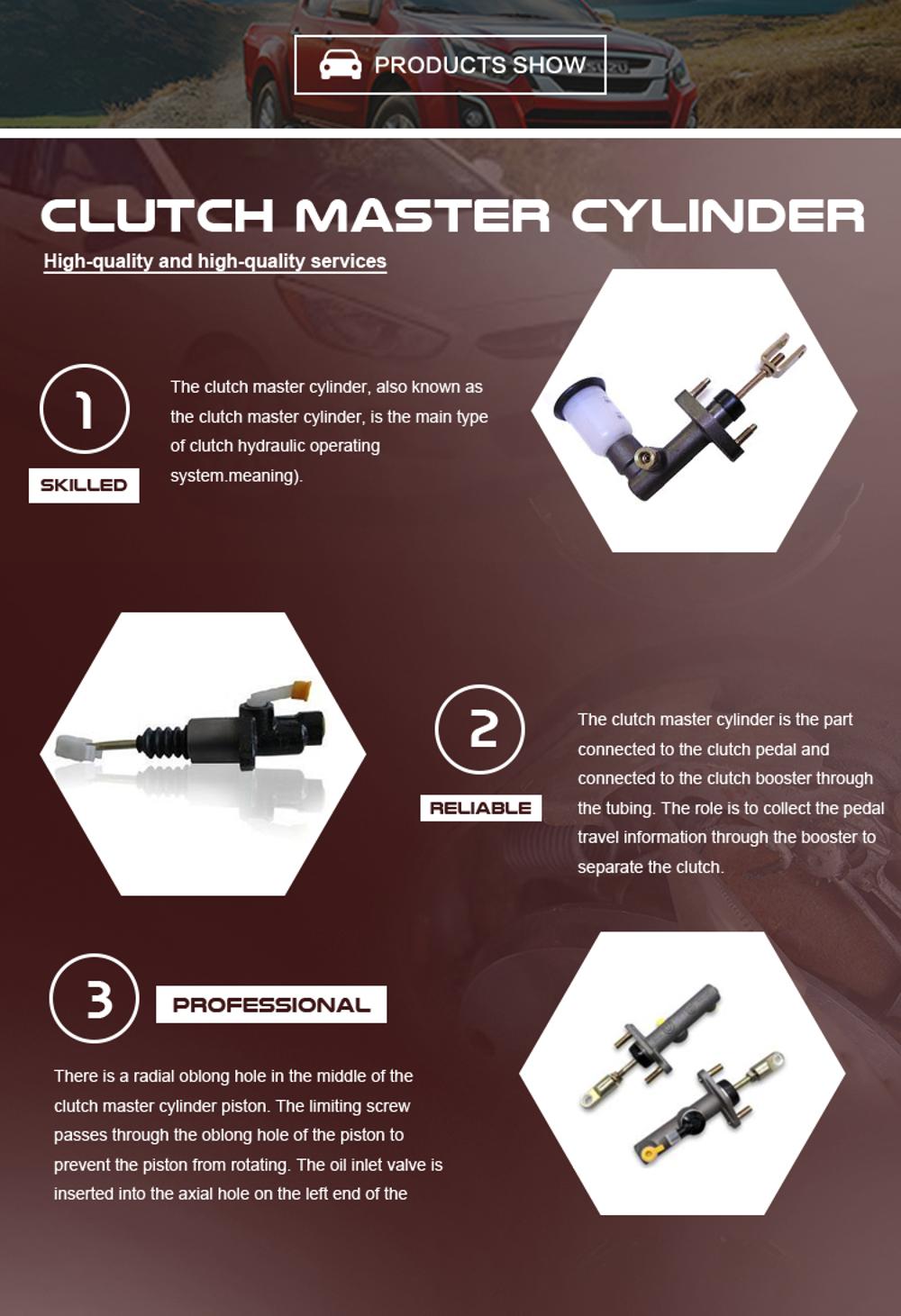 PRODUCTS SHOW

CLUTCH MASTER CYLINDER

High-quality and high-quality services

1

SKILLED

The clutch master cylinder, also known as the clutch master cylinder, is the main type of clutch hydraulic operating system.meaning).

2

RELIABLE

The clutch master cylinder is the part connected to the clutch pedal and connected to the clutch booster through the tubing. The role is to collect the pedal travel information through the booster to separate the clutch.

3

PROFESSIONAL

There is a radial oblong hole in the middle of the clutch master cylinder piston. The limiting screw passes through the oblong hole of the piston to prevent the piston from rotating. The oil inlet valve is inserted into the axial hole on the left end of the