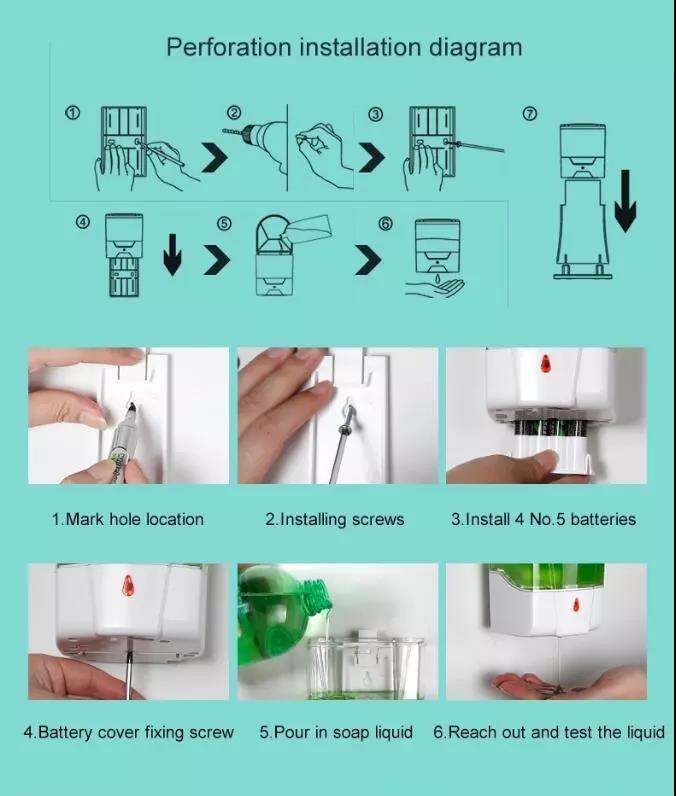 Perforation installation diagram

①

②

③

⑦

④

⑤

⑥

1.Mark hole location

2.Installing screws

3.Install 4 No.5 batteries

4.Battery cover fixing screw

5.Pour in soap liquid

6.Reach out and test the liquid