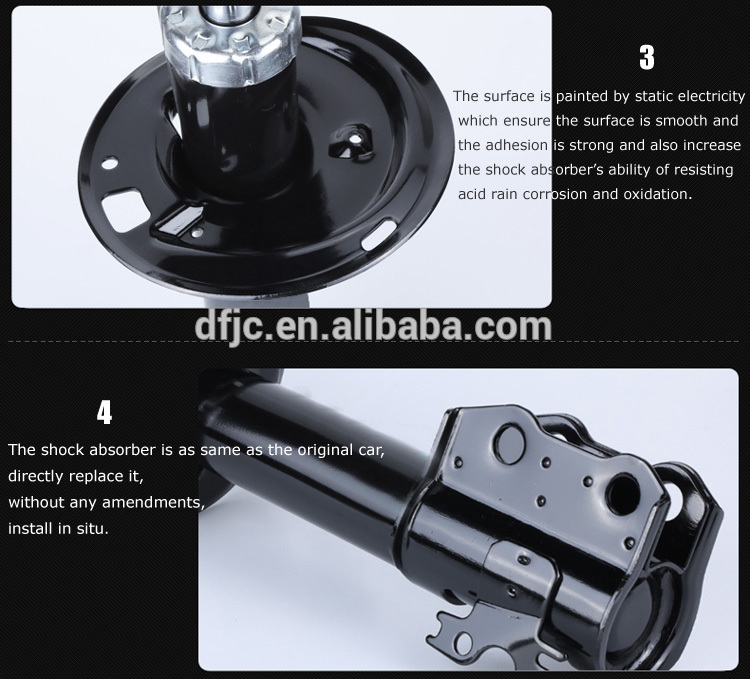 3

The surface is painted by static electricity which ensure the surface is smooth and the adhesion is strong and also increase the shock absorber's ability of resisting acid rain corrosion and oxidation.

dfjc.en.alibaba.com

4

The shock absorber is as same as the original car,
directly replace it,
without any amendments,
install in situ.