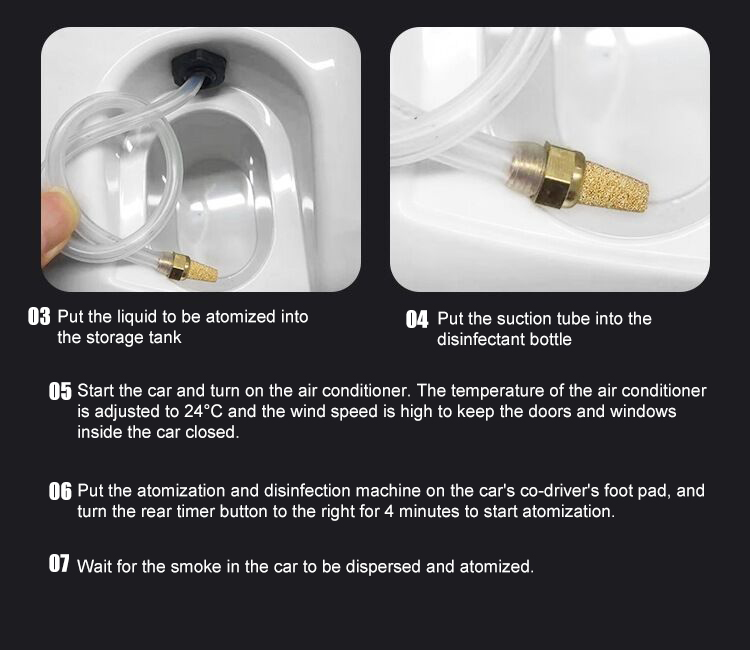 03 Put the liquid to be atomized into the storage tank

04 Put the suction tube into the disinfectant bottle

05 Start the car and turn on the air conditioner. The temperature of the air conditioner is adjusted to 24°C and the wind speed is high to keep the doors and windows inside the car closed.

06 Put the atomization and disinfection machine on the car's co-driver's foot pad, and turn the rear timer button to the right for 4 minutes to start atomization.

07 Wait for the smoke in the car to be dispersed and atomized.