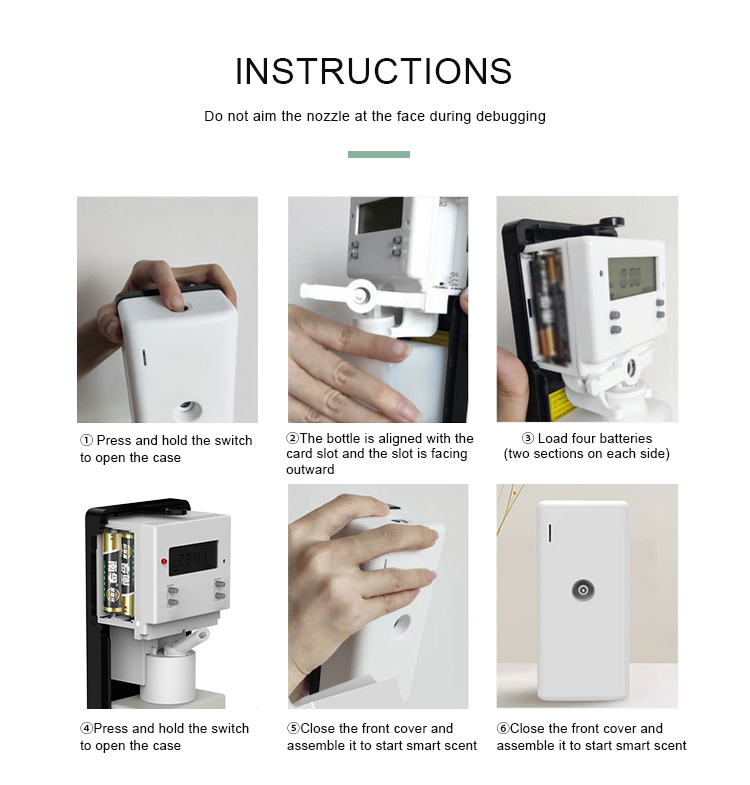 INSTRUCTIONS

Do not aim the nozzle at the face during debugging

① Press and hold the switch to open the case

②The bottle is aligned with the card slot and the slot is facing outward

③ Load four batteries (two sections on each side)

22:47

④Press and hold the switch to open the case

⑤Close the front cover and assemble it to start smart scent

⑥Close the front cover and assemble it to start smart scent