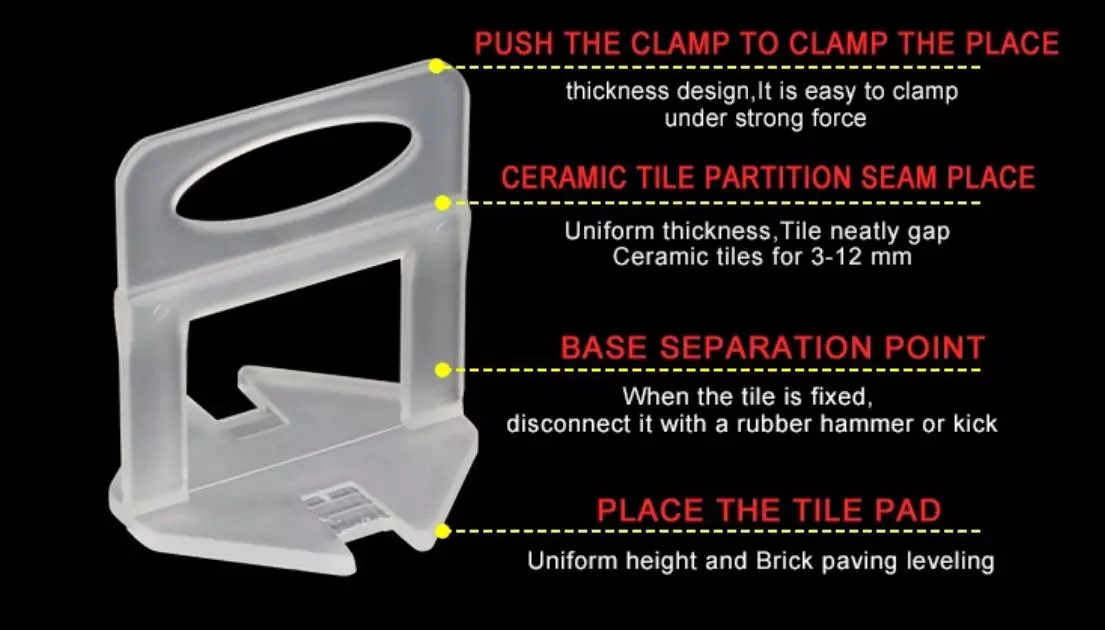 PUSH THE CLAMP TO CLAMP THE PLACE

thickness design,It is easy to clamp under strong force

CERAMIC TILE PARTITION SEAM PLACE

Uniform thickness,Tile neatly gap Ceramic tiles for 3-12 mm

BASE SEPARATION POINT

When the tile is fixed, disconnect it with a rubber hammer or kick

PLACE THE TILE PAD

Uniform height and Brick paving leveling