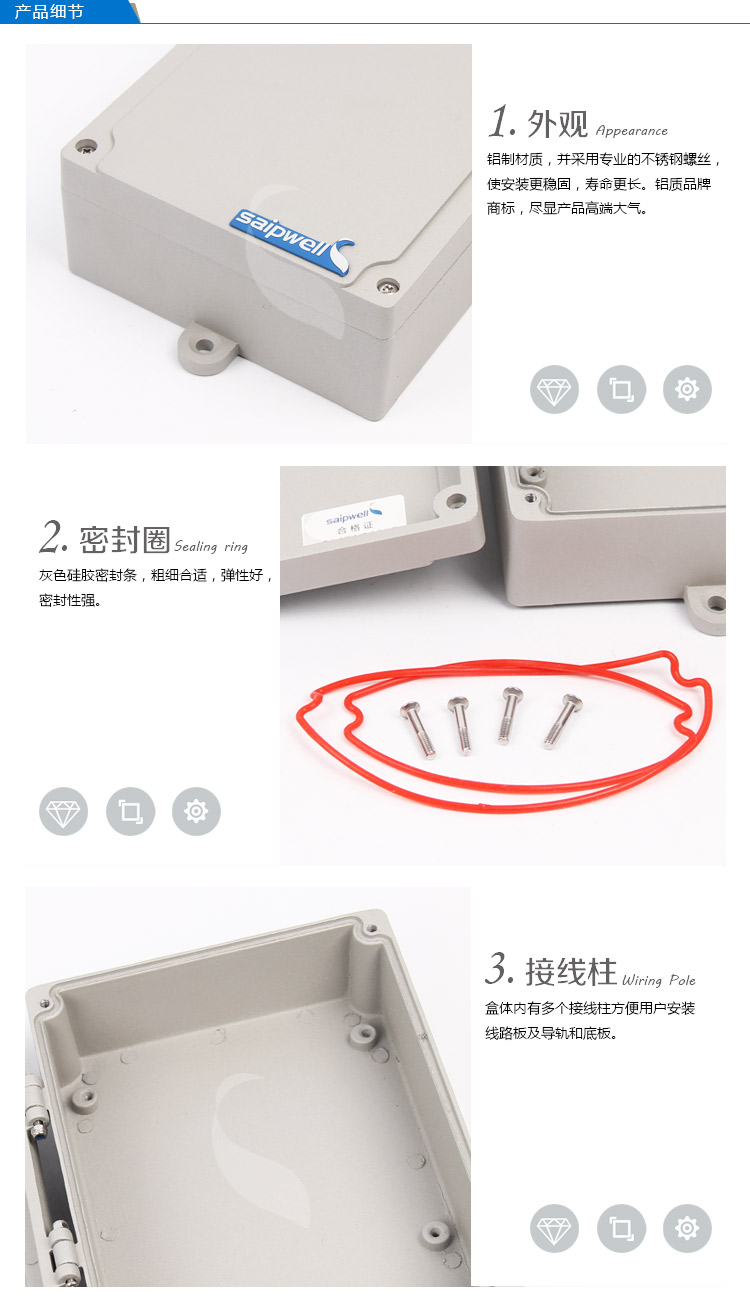 产品细节

saipwell

1. 外观 Appearance

铝制材质，并采用专业的不锈钢螺丝，使安装更稳固，寿命更长。铝质品牌商标，尽显产品高端大气。

2. 密封圈 Sealing ring

灰色硅胶密封条，粗细合适，弹性好，密封性强。

saipwell
合格证

3. 接线柱 Wiring Pole

盒体内有多个接线柱方便用户安装线路板及导轨和底板。