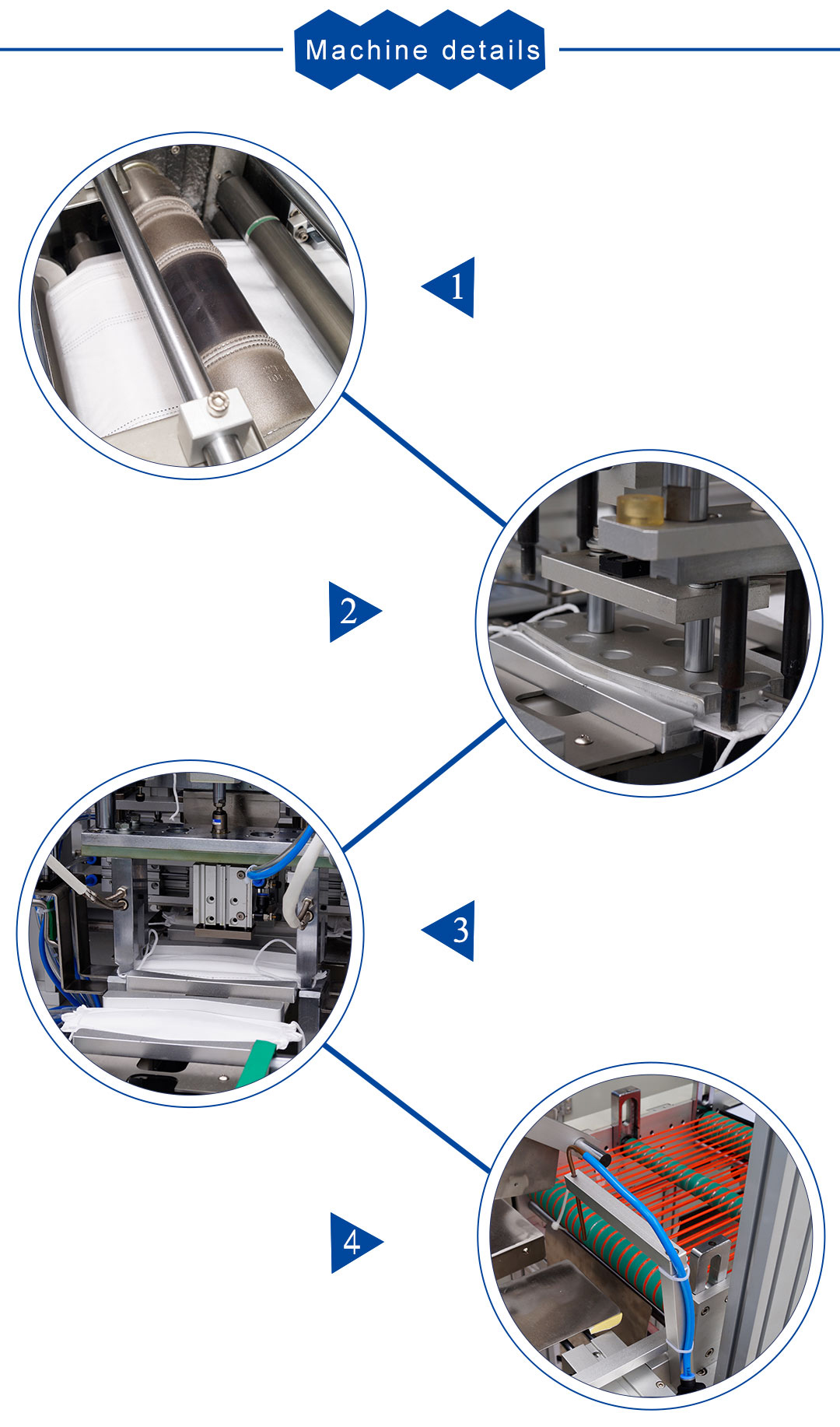 Machine details

1

2

3

4