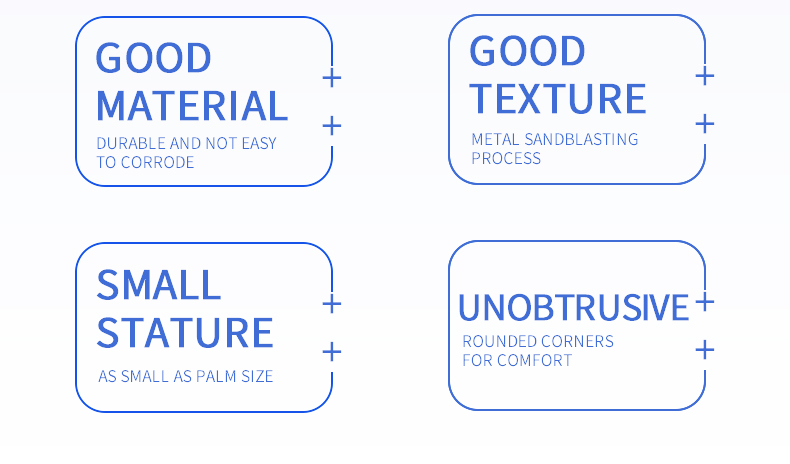 GOOD MATERIAL

DURABLE AND NOT EASY TO CORRODE

GOOD TEXTURE

METAL SANDBLASTING PROCESS

SMALL STATURE

AS SMALL AS PALM SIZE

UNOBTRUSIVE

ROUNDED CORNERS FOR COMFORT