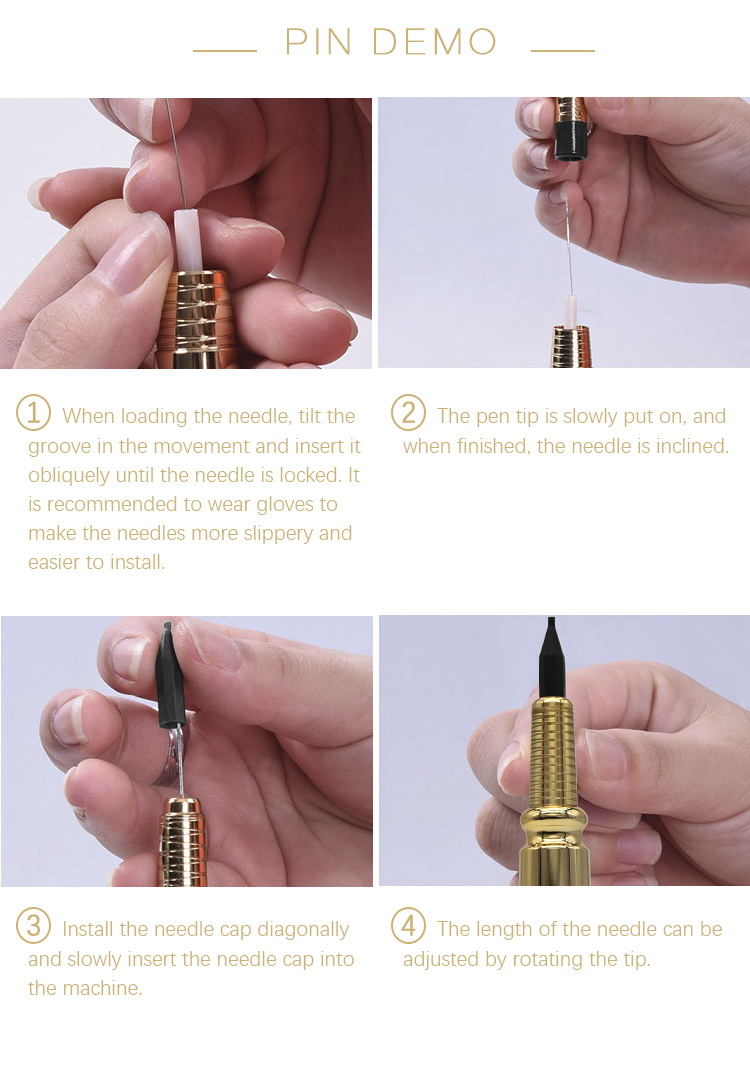 PIN DEMO

1 When loading the needle, tilt the groove in the movement and insert it obliquely until the needle is locked. It is recommended to wear gloves to make the needles more slippery and easier to install.

2 The pen tip is slowly put on, and when finished, the needle is inclined.

3 Install the needle cap diagonally and slowly insert the needle cap into the machine.

4 The length of the needle can be adjusted by rotating the tip.