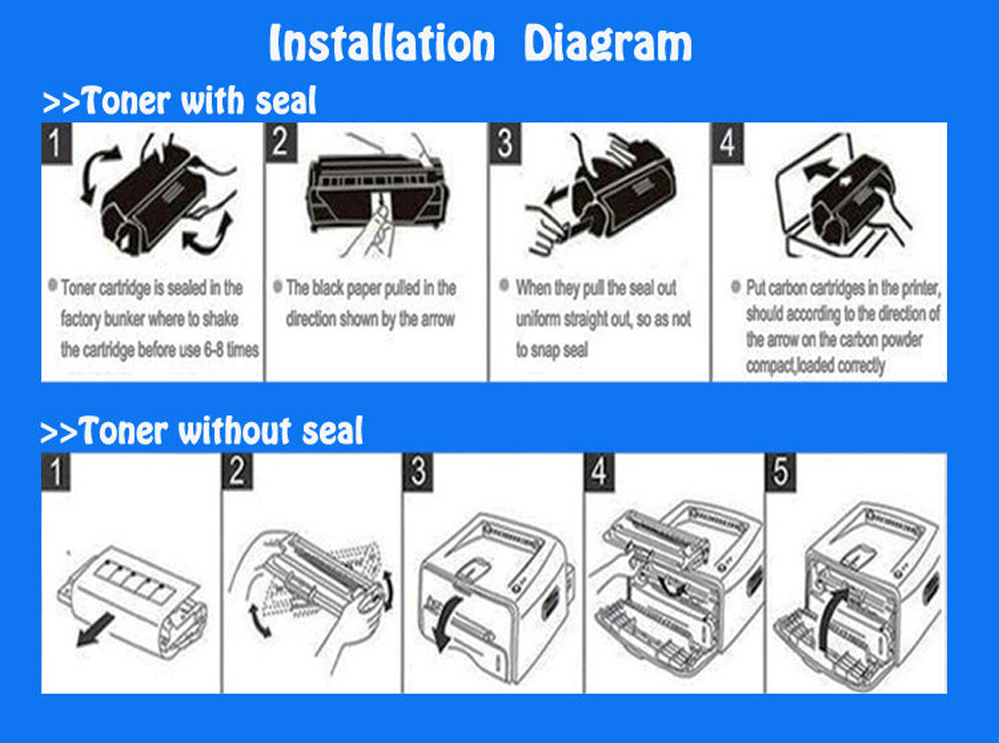 Installation Diagram

>>Toner with seal

1

Toner cartridge is sealed in the factory bunker where to shake the cartridge before use 6-8 times

2

The black paper pulled in the direction shown by the arrow

3

When they pull the seal out uniform straight out, so as not to snap seal

4

Put carbon cartridges in the printer, should according to the direction of the arrow on the carbon powder compact,loaded correctly

>>Toner without seal

1

2

3

4

5