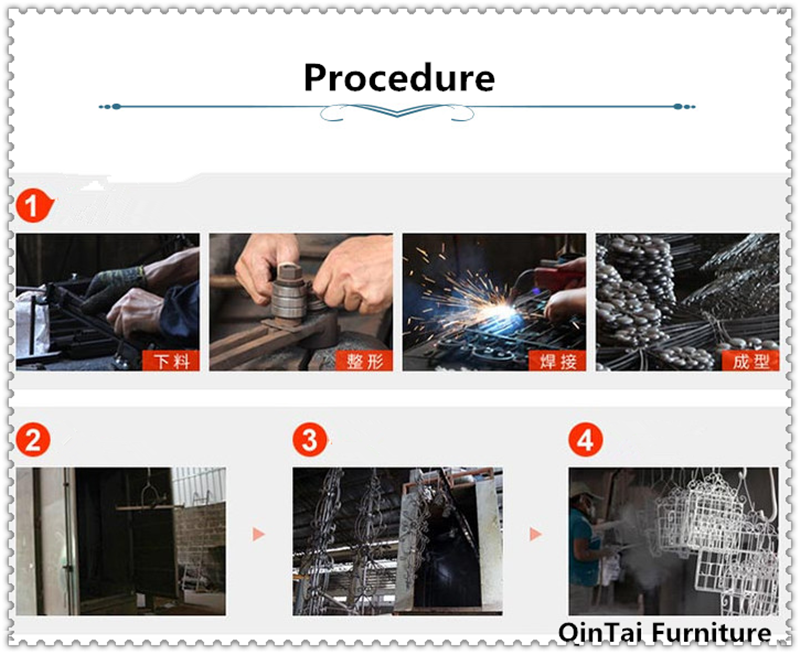 Procedure

1

下料

整形

焊接

成型

2

3

4

QinTai Furniture