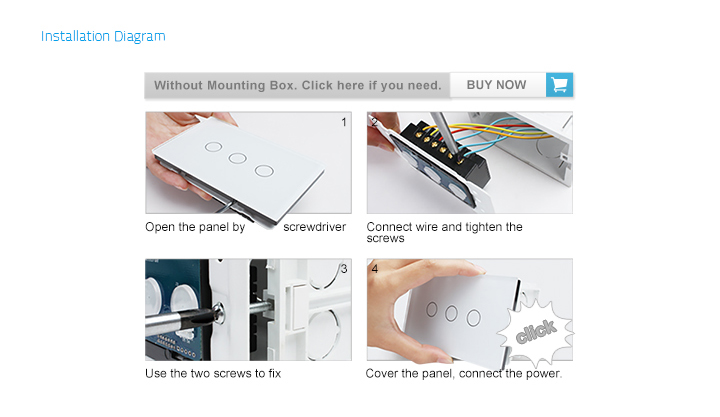 Installation Diagram

Without Mounting Box. Click here if you need. BUY NOW

1

Open the panel by screwdriver

2

Connect wire and tighten the screws

3

Use the two screws to fix

4

click

Cover the panel, connect the power.