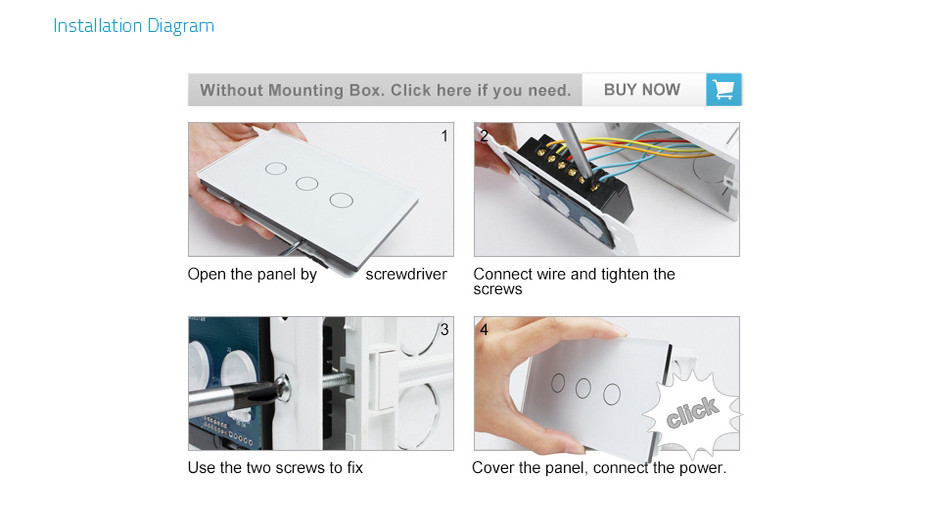 Installation Diagram

Without Mounting Box. Click here if you need. BUY NOW

1

Open the panel by screwdriver

2

Connect wire and tighten the screws

3

Use the two screws to fix

4

click

Cover the panel, connect the power.