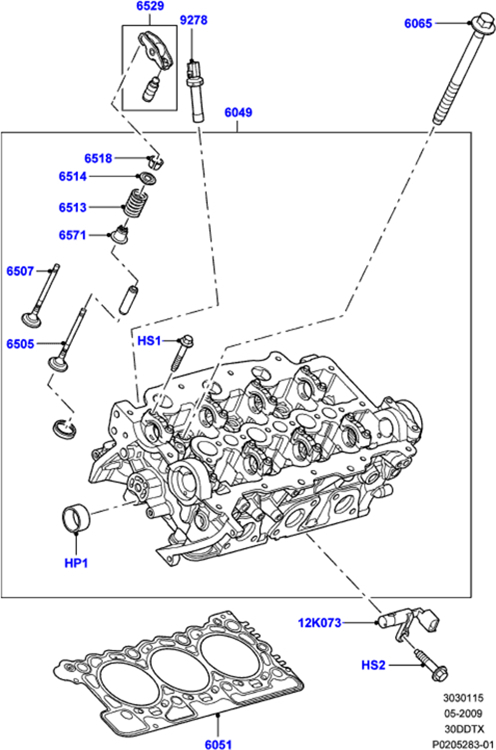 6529
9278
6065
6049
6518
6514
6513
6571
6507
6505
HS1
HP1
12K073
HS2
6051
3030115
05-2009
30DDTX
P0205283-01