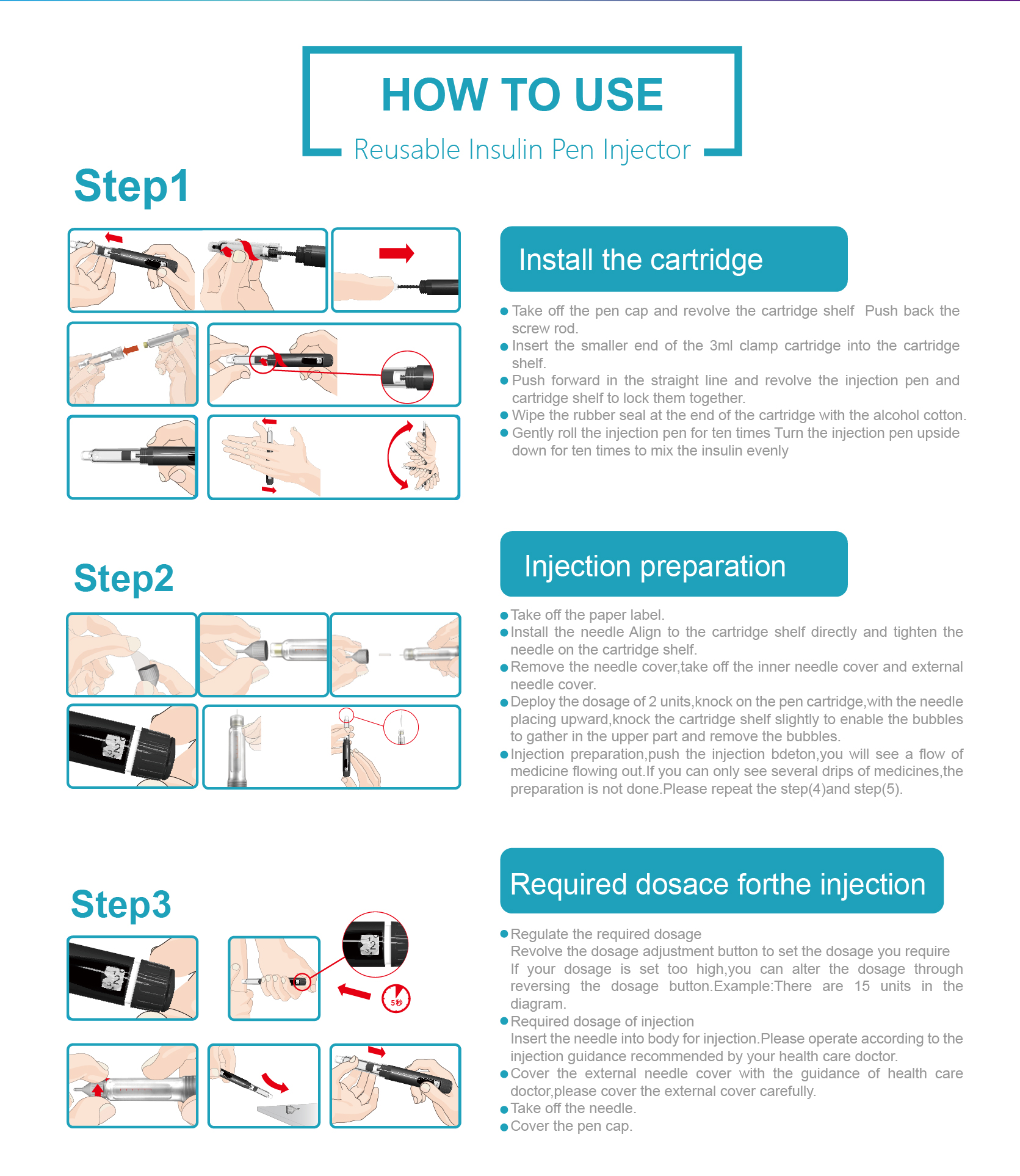 HOW TO USE
Reusable Insulin Pen Injector

Step1

Install the cartridge

● Take off the pen cap and revolve the cartridge shelf Push back the screw rod.
● Insert the smaller end of the 3ml clamp cartridge into the cartridge shelf.
● Push forward in the straight line and revolve the injection pen and cartridge shelf to lock them together.
● Wipe the rubber seal at the end of the cartridge with the alcohol cotton.
● Gently roll the injection pen for ten times Turn the injection pen upside down for ten times to mix the insulin evenly

Step2

Injection preparation

● Take off the paper label.
● Install the needle Align to the cartridge shelf directly and tighten the needle on the cartridge shelf.
● Remove the needle cover,take off the inner needle cover and external needle cover.
● Deploy the dosage of 2 units,knock on the pen cartridge,with the needle placing upward,knock the cartridge shelf slightly to enable the bubbles to gather in the upper part and remove the bubbles.
● Injection preparation,push the injection bdeton,you will see a flow of medicine flowing out.If you can only see several drips of medicines,the preparation is not done.Please repeat the step(4)and step(5).

Step3

5秒

Required dosace forthe injection

● Regulate the required dosage
Revolve the dosage adjustment button to set the dosage you require If your dosage is set too high,you can alter the dosage through reversing the dosage button.Example:There are 15 units in the diagram.
● Required dosage of injection
Insert the needle into body for injection.Please operate according to the injection guidance recommended by your health care doctor.
● Cover the external needle cover with the guidance of health care doctor,please cover the external cover carefully.
● Take off the needle.
● Cover the pen cap.