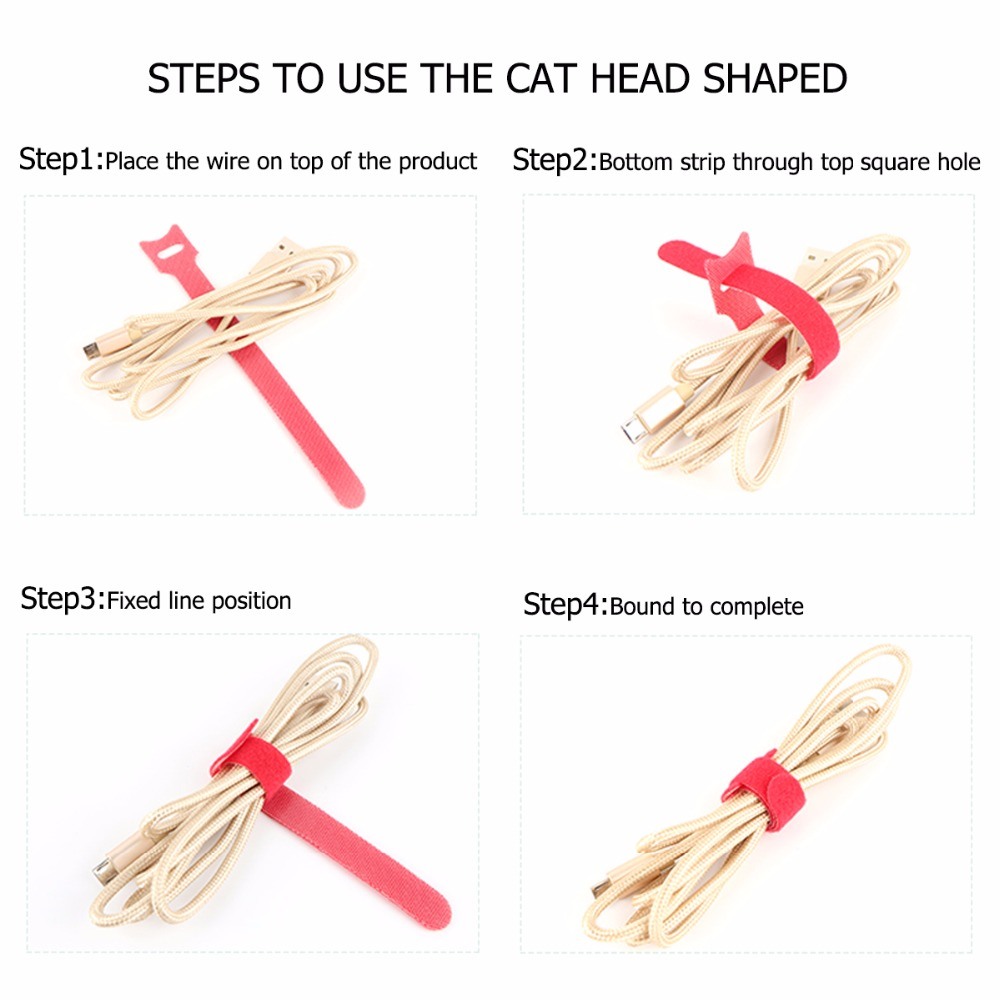 STEPS TO USE THE CAT HEAD SHAPED

Step1:Place the wire on top of the product

Step2:Bottom strip through top square hole

Step3:Fixed line position

Step4:Bound to complete