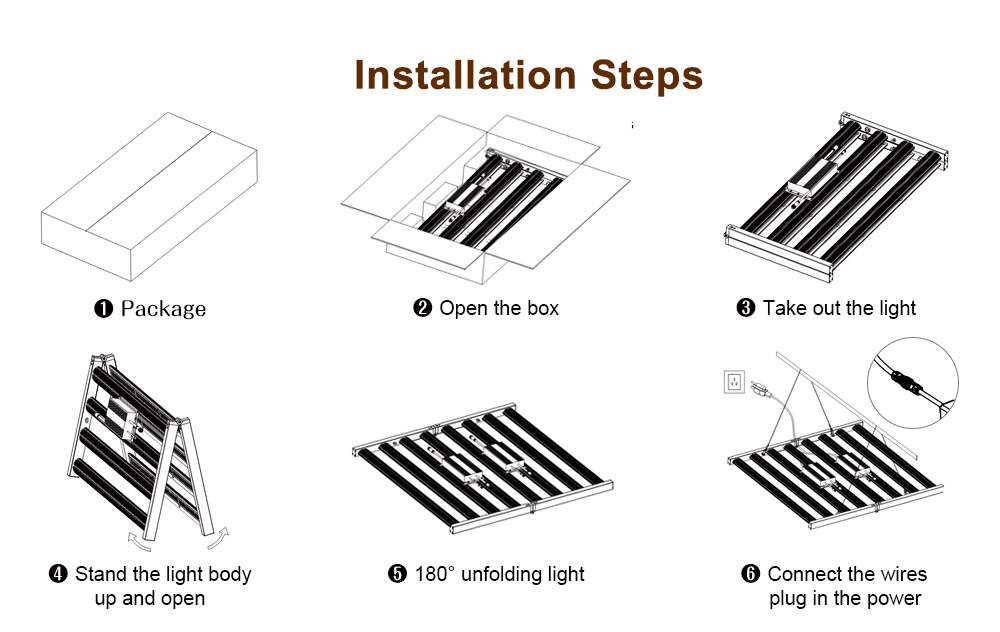 Installation Steps

❶ Package

❷ Open the box

❸ Take out the light

❹ Stand the light body up and open

❺ 180° unfolding light

❻ Connect the wires plug in the power