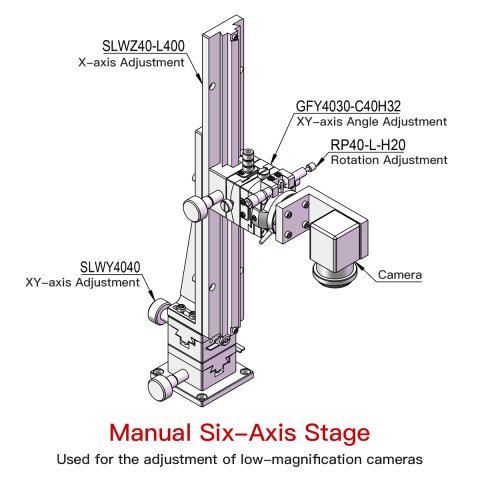 SLWZ40-L400
X-axis Adjustment

GFY4030-C40H32
XY-axis Angle Adjustment

RP40-L-H20
Rotation Adjustment

SLWY4040
XY-axis Adjustment

Camera

Manual Six-Axis Stage

Used for the adjustment of low-magnification cameras