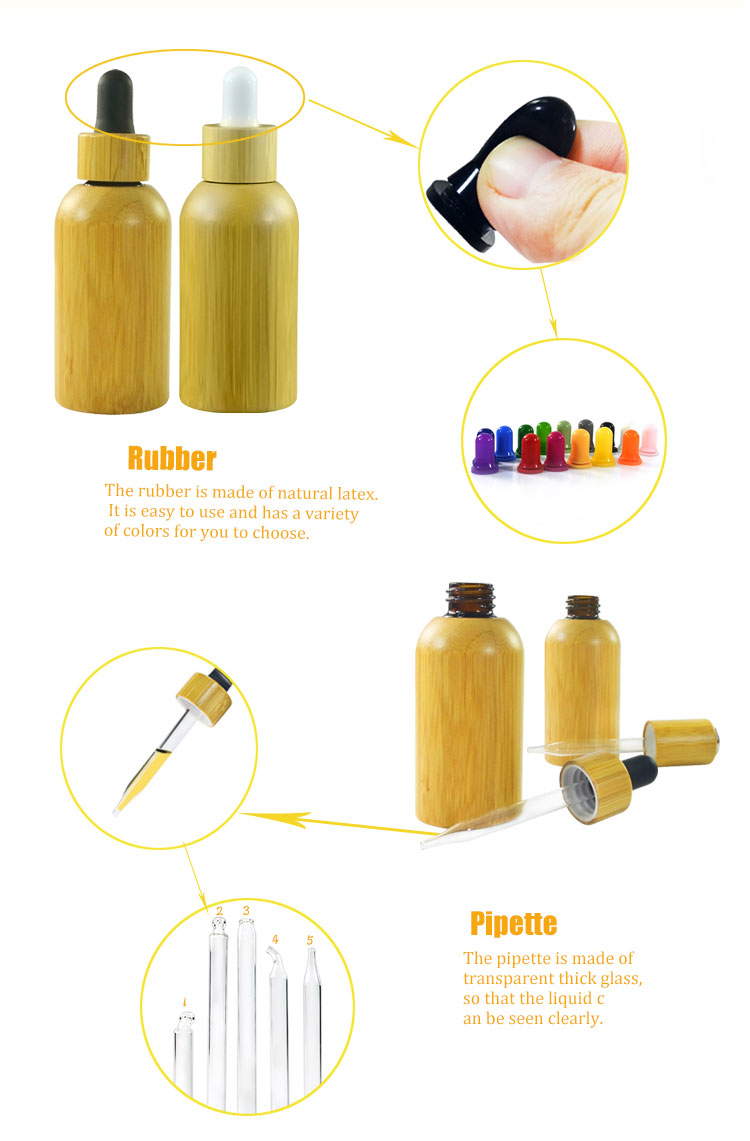 Rubber

The rubber is made of natural latex. It is easy to use and has a variety of colors for you to choose.

1 2 3 4 5

Pipette

The pipette is made of transparent thick glass, so that the liquid c an be seen clearly.