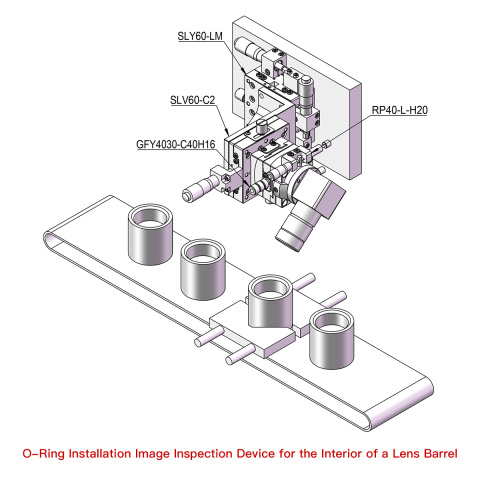 SLY60-LM

SLV60-C2

RP40-L-H20

GFY4030-C40H16

O-Ring Installation Image Inspection Device for the Interior of a Lens Barrel