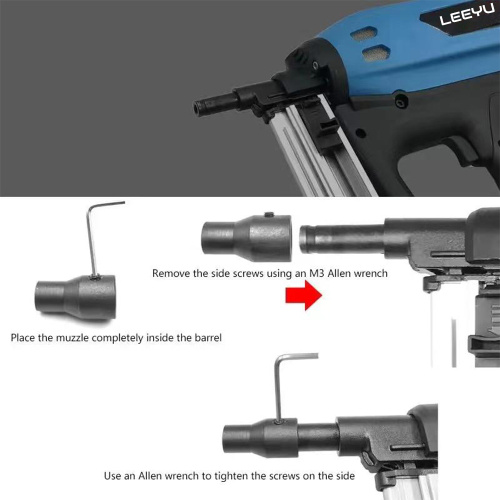 LEEYU

Remove the side screws using an M3 Allen wrench

Place the muzzle completely inside the barrel

Use an Allen wrench to tighten the screws on the side