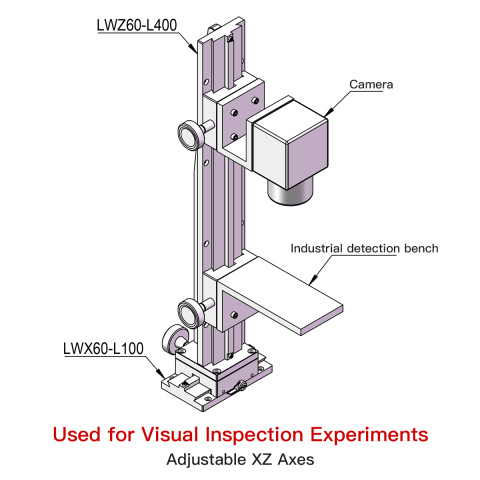 LWZ60-L400

Camera

Industrial detection bench

LWX60-L100

Used for Visual Inspection Experiments

Adjustable XZ Axes