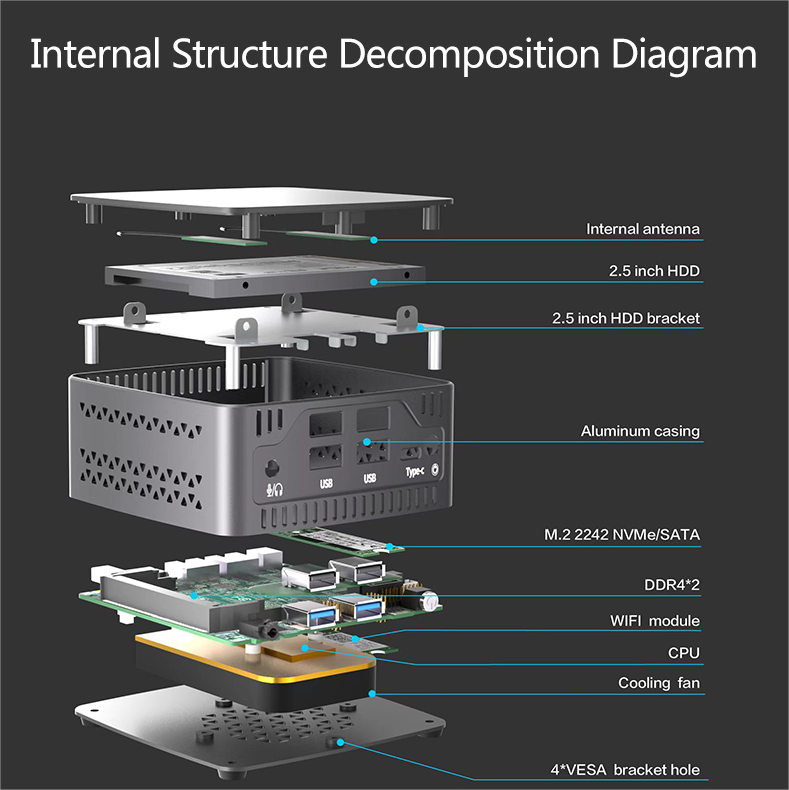 Internal Structure Decomposition Diagram

Internal antenna

2.5 inch HDD

2.5 inch HDD bracket

Aluminum casing

USB

USB

Type-c

M.2 2242 NVMe/SATA

DDR4*2

WIFI module

CPU

Cooling fan

4*VESA bracket hole