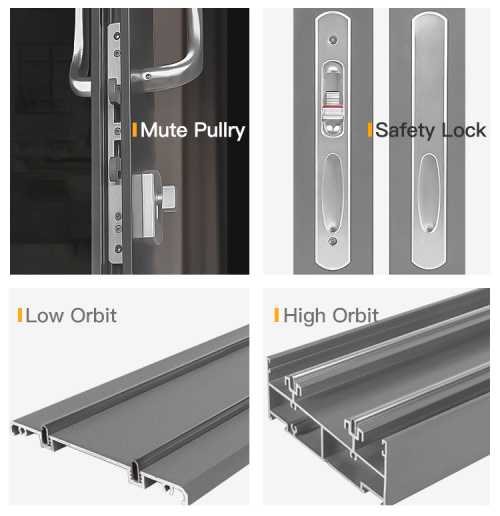 Mute Pullry

Safety Lock

Low Orbit

High Orbit