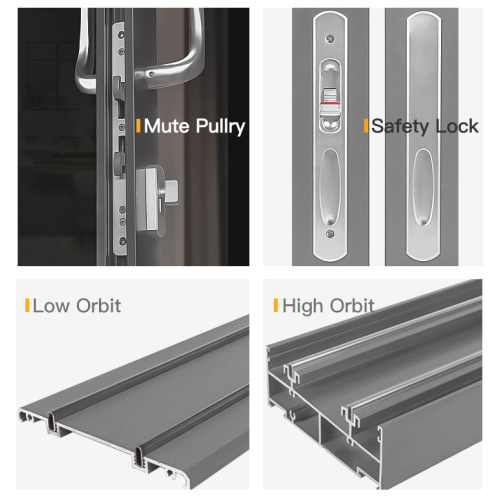 Mute Pullry

Safety Lock

Low Orbit

High Orbit