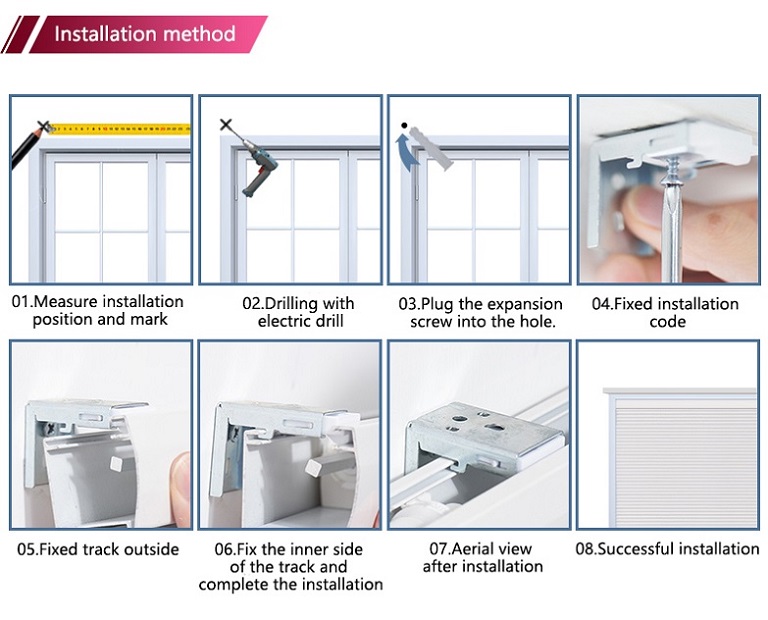 Installation method

01.Measure installation position and mark

02.Drilling with electric drill

03.Plug the expansion screw into the hole.

04.Fixed installation code

05.Fixed track outside

06.Fix the inner side of the track and complete the installation

07.Aerial view after installation

08.Successful installation