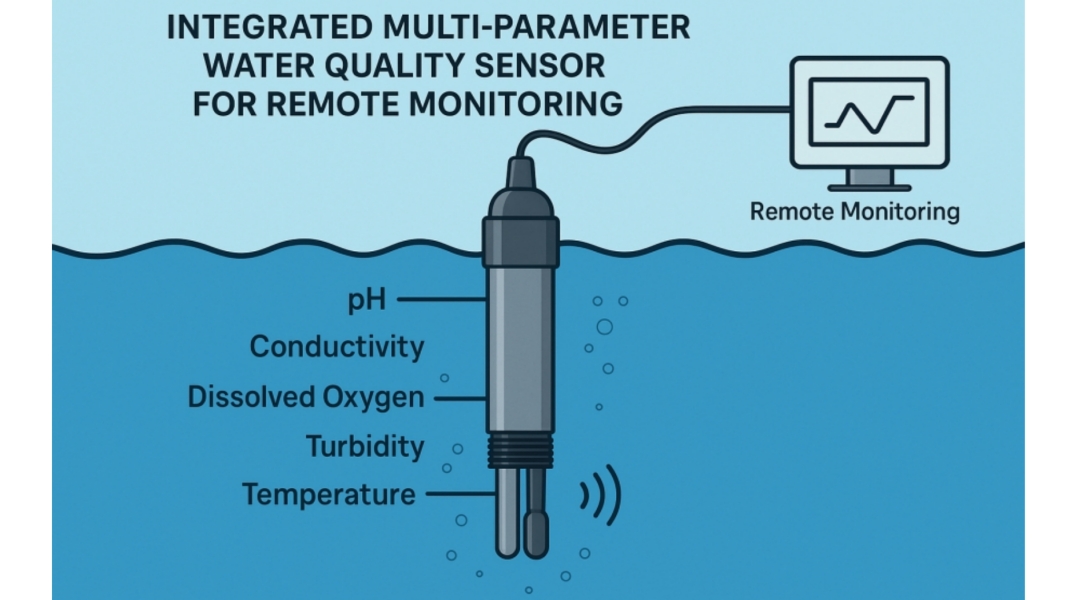 INTEGRATED MULTI-PARAMETER WATER QUALITY SENSOR FOR REMOTE MONITORING

Remote Monitoring

pH

Conductivity

Dissolved Oxygen

Turbidity

Temperature