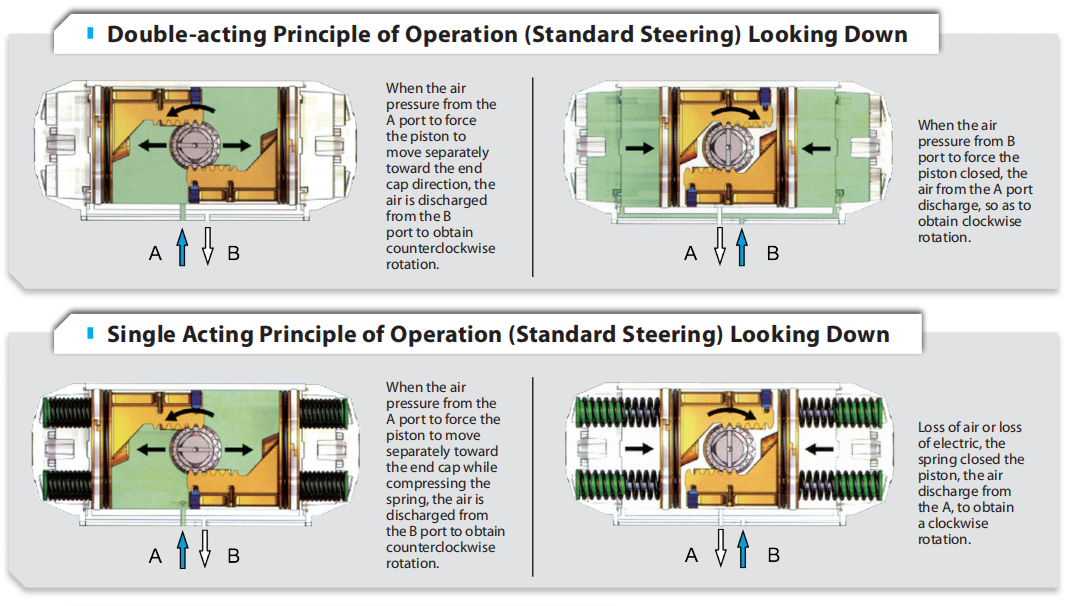 Double-acting Principle of Operation (Standard Steering) Looking Down

A B

When the air pressure from the A port to force the piston to move separately toward the end cap direction, the air is discharged from the B port to obtain counterclockwise rotation.

A B

When the air pressure from B port to force the piston closed, the air from the A port discharge, so as to obtain clockwise rotation.

Single Acting Principle of Operation (Standard Steering) Looking Down

A B

When the air pressure from the A port to force the piston to move separately toward the end cap while compressing the spring, the air is discharged from the B port to obtain counterclockwise rotation.

A B

Loss of air or loss of electric, the spring closed the piston, the air discharge from the A, to obtain a clockwise rotation.