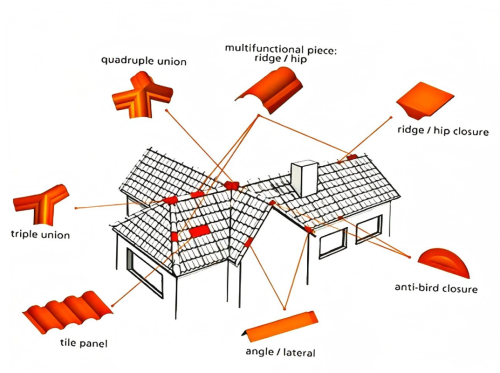 quadruple union

multifunctional piece: ridge / hip

ridge / hip closure

triple union

anti-bird closure

tile panel

angle / lateral