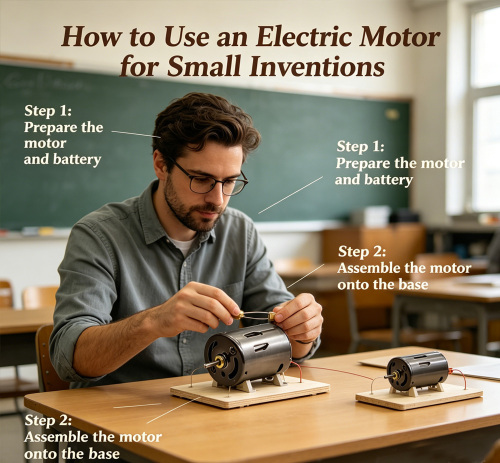 How to Use an Electric Motor for Small Inventions

Step 1:
Prepare the motor and battery

Step 1:
Prepare the motor and battery

Step 2:
Assemble the motor onto the base

Step 2:
Assemble the motor onto the base