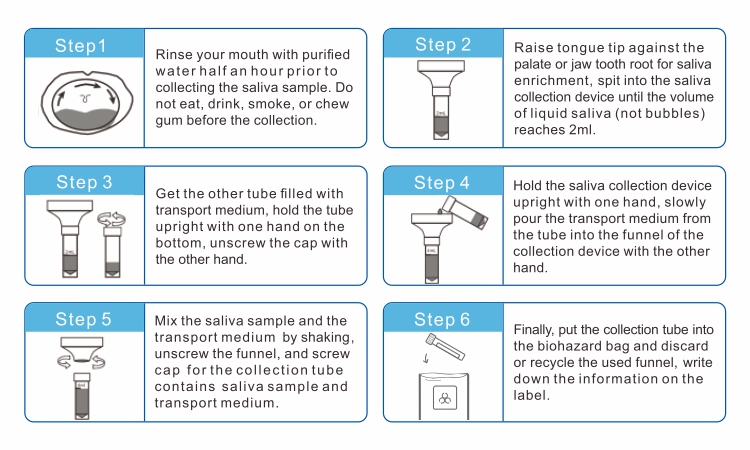 Step1

Rinse your mouth with purified water half an hour prior to collecting the saliva sample. Do not eat, drink, smoke, or chew gum before the collection.

Step 2

2mL

Raise tongue tip against the palate or jaw tooth root for saliva enrichment, spit into the saliva collection device until the volume of liquid saliva (not bubbles) reaches 2ml.

Step 3

2mL

Get the other tube filled with transport medium, hold the tube upright with one hand on the bottom, unscrew the cap with the other hand.

Step 4

4mL

Hold the saliva collection device upright with one hand, slowly pour the transport medium from the tube into the funnel of the collection device with the other hand.

Step 5

4mL

Mix the saliva sample and the transport medium by shaking, unscrew the funnel, and screw cap for the collection tube contains saliva sample and transport medium.

Step 6

Finally, put the collection tube into the biohazard bag and discard or recycle the used funnel, write down the information on the label.