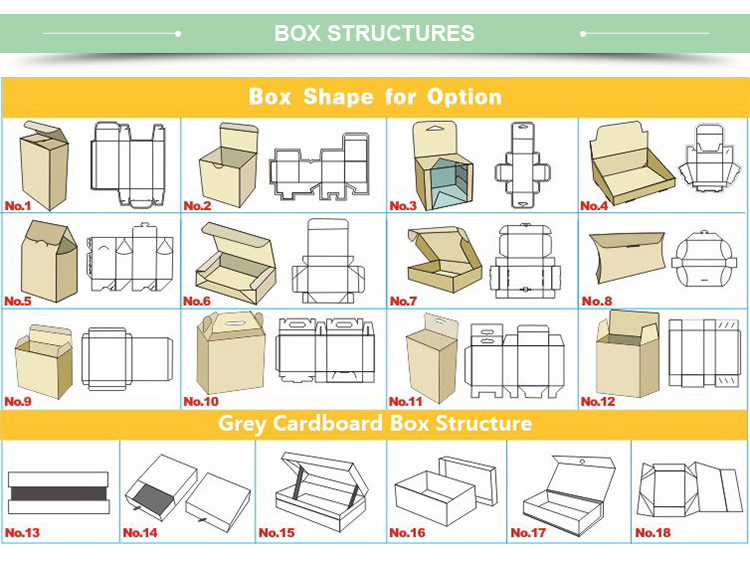 BOX STRUCTURES

Box Shape for Option

No.1
No.2
No.3
No.4
No.5
No.6
No.7
No.8
No.9
No.10
No.11
No.12

Grey Cardboard Box Structure

No.13
No.14
No.15
No.16
No.17
No.18