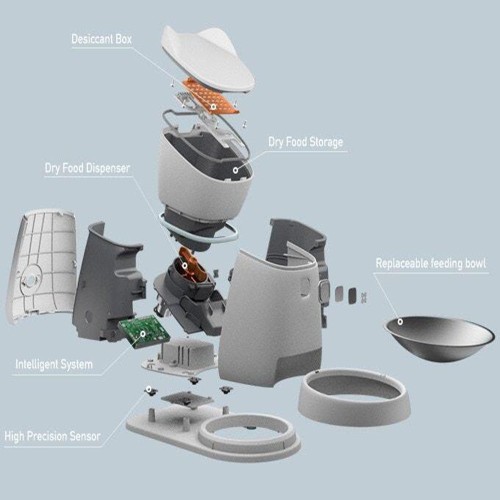 Desiccant Box

Dry Food Storage

Dry Food Dispenser

Replaceable feeding bowl

Intelligent System

High Precision Sensor