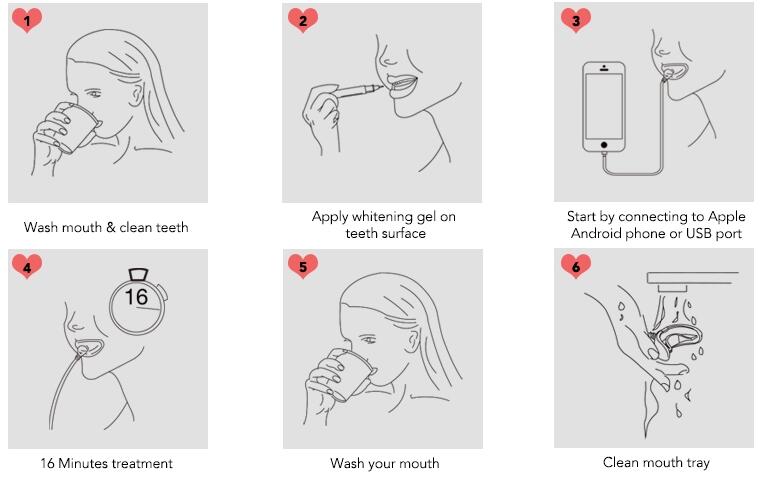 1

Wash mouth & clean teeth

2

Apply whitening gel on teeth surface

3

Start by connecting to Apple Android phone or USB port

4

16

16 Minutes treatment

5

Wash your mouth

6

Clean mouth tray