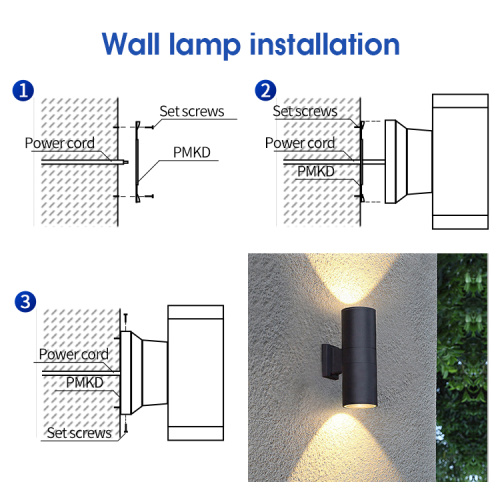 Wall lamp installation

1

Set screws

Power cord

PMKD

2

Set screws

Power cord

PMKD

3

Power cord

PMKD

Set screws