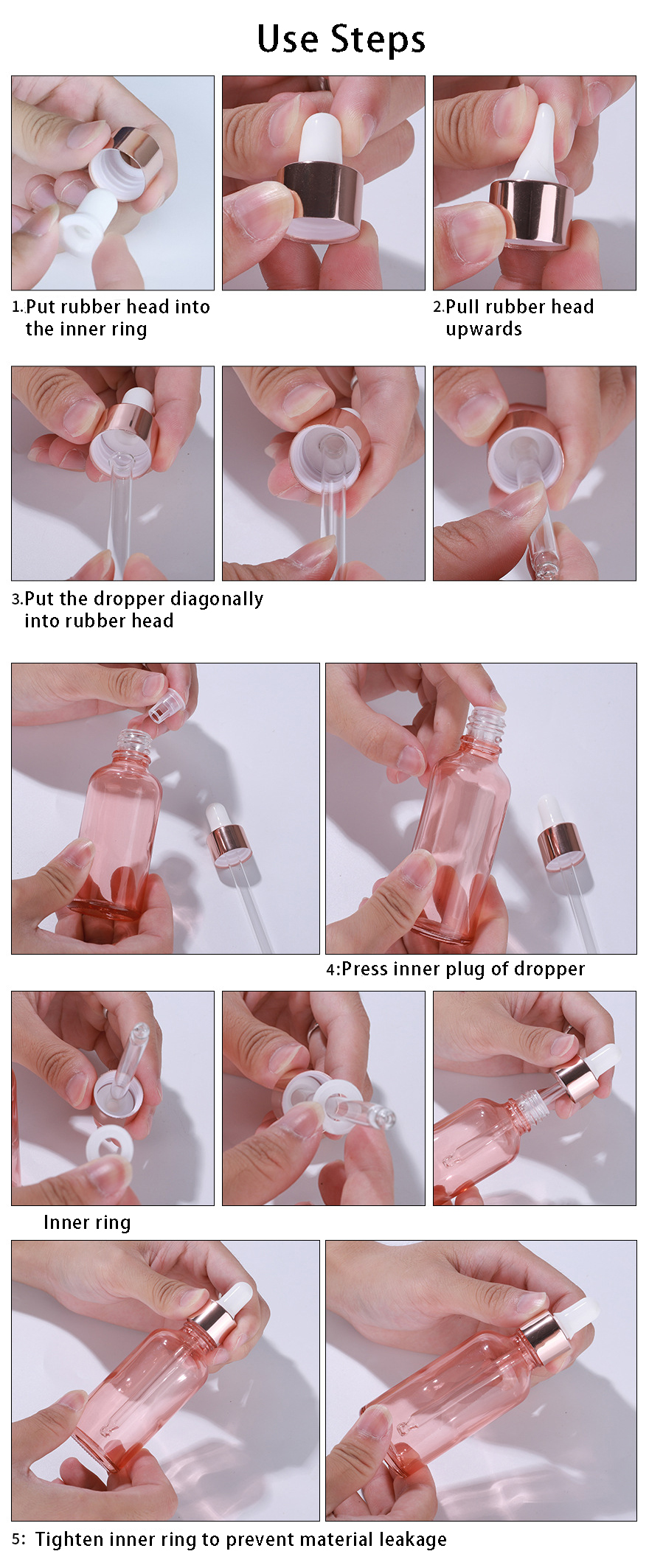 Use Steps

1.Put rubber head into the inner ring

2.Pull rubber head upwards

3.Put the dropper diagonally into rubber head

4:Press inner plug of dropper

Inner ring

5: Tighten inner ring to prevent material leakage