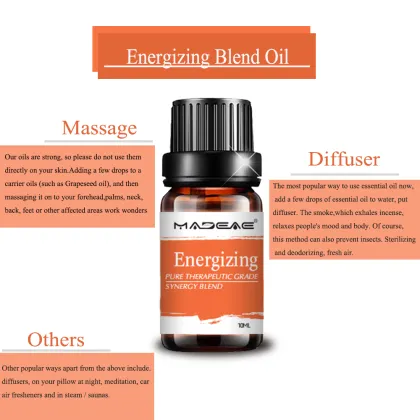 Energizing Blend Oil

Massage

Our oils are strong, so please do not use them directly on your skin.Adding a few drops to a carrier oils (such as Grapeseed oil), and then massaging it on to your forehead,palms, neck, back, feet or other affected areas work wonders

MADEAE®

Energizing

PURE THERAPEUTIC GRADE
SYNERGY BLEND

10ML

Diffuser

The most popular way to use essential oil now, add a few drops of essential oil to water, put diffuser. The smoke,which exhales incense, relaxes people's mood and body. Of course, this method can also prevent insects. Sterilizing and deodorizing, fresh air.

Others

Other popular ways apart from the above include. diffusers, on your pillow at night, meditation, car air fresheners and in steam / saunas.