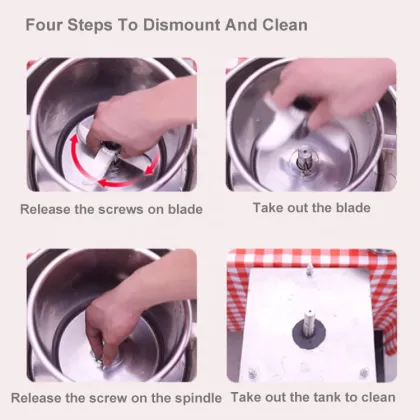 Four Steps To Dismount And Clean

Release the screws on blade

Take out the blade

Release the screw on the spindle

Take out the tank to clean