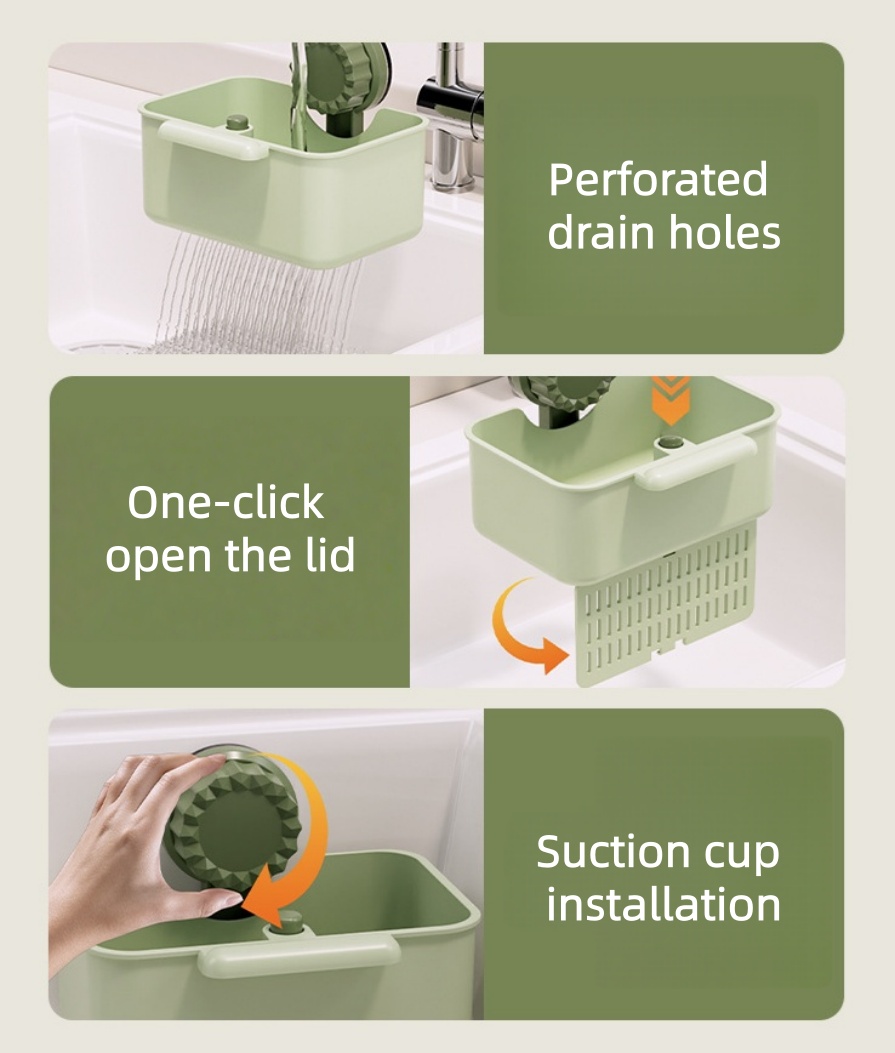 Perforated drain holes

One-click open the lid

Suction cup installation