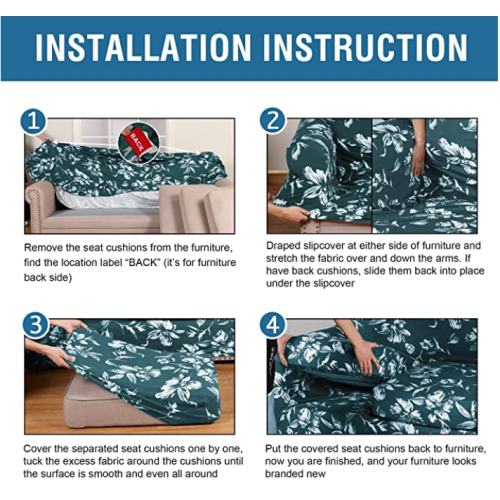 INSTALLATION INSTRUCTION

1

BACK

Remove the seat cushions from the furniture, find the location label "BACK" (it's for furniture back side)

2

Draped slipcover at either side of furniture and stretch the fabric over and down the arms. If have back cushions, slide them back into place under the slipcover

3

Cover the separated seat cushions one by one, tuck the excess fabric around the cushions until the surface is smooth and even all around

4

Put the covered seat cushions back to furniture, now you are finished, and your furniture looks branded new