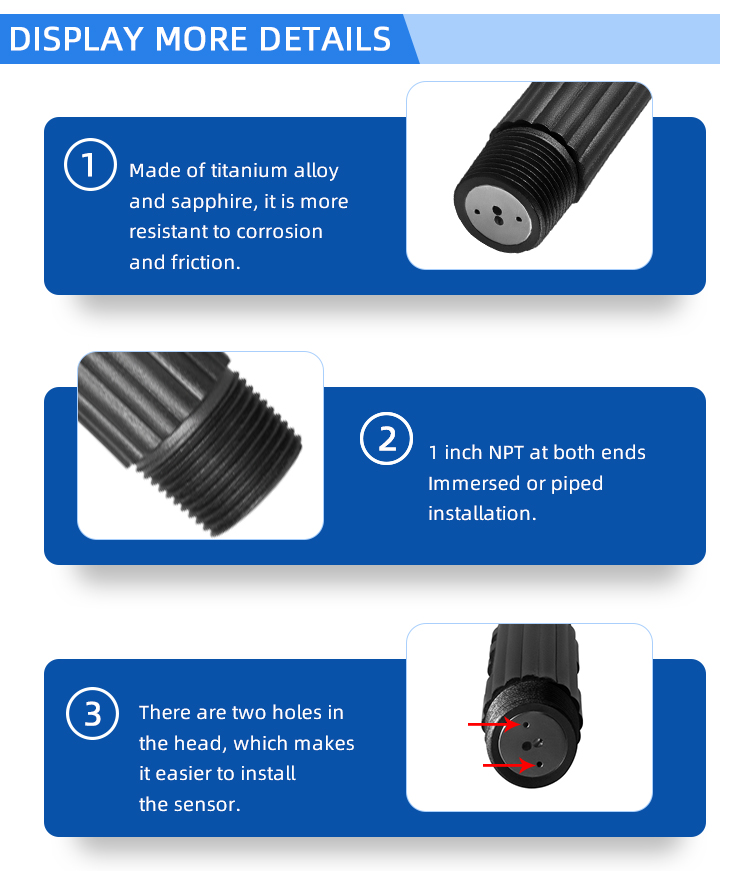 DISPLAY MORE DETAILS

1 Made of titanium alloy and sapphire, it is more resistant to corrosion and friction.

2 1 inch NPT at both ends Immersed or piped installation.

3 There are two holes in the head, which makes it easier to install the sensor.