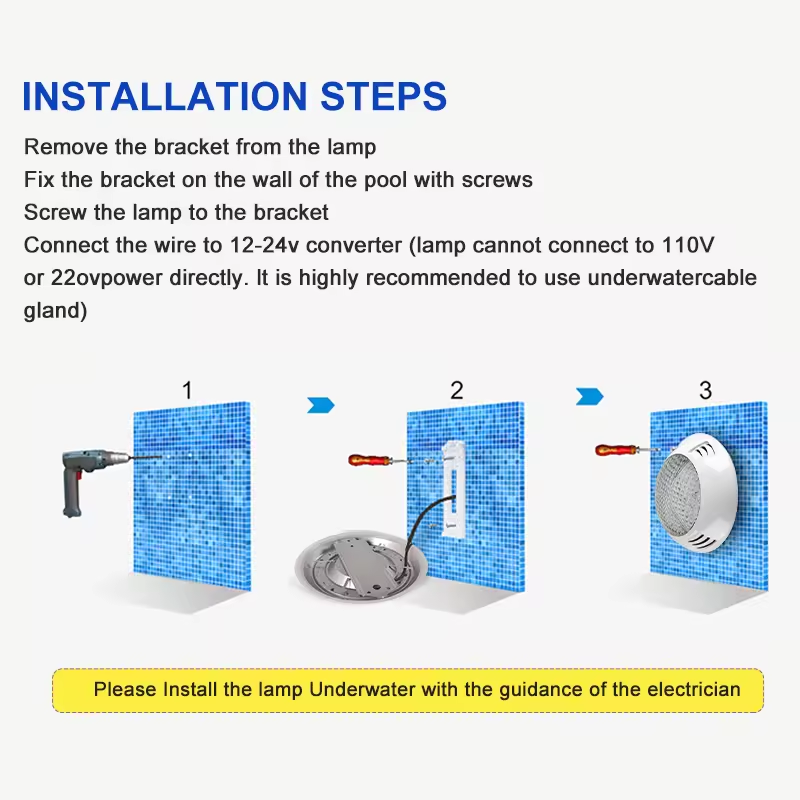 INSTALLATION STEPS

Remove the bracket from the lamp
Fix the bracket on the wall of the pool with screws
Screw the lamp to the bracket
Connect the wire to 12-24v converter (lamp cannot connect to 110V or 22ovpower directly. It is highly recommended to use underwatercable gland)

1

2

3

Please Install the lamp Underwater with the guidance of the electrician